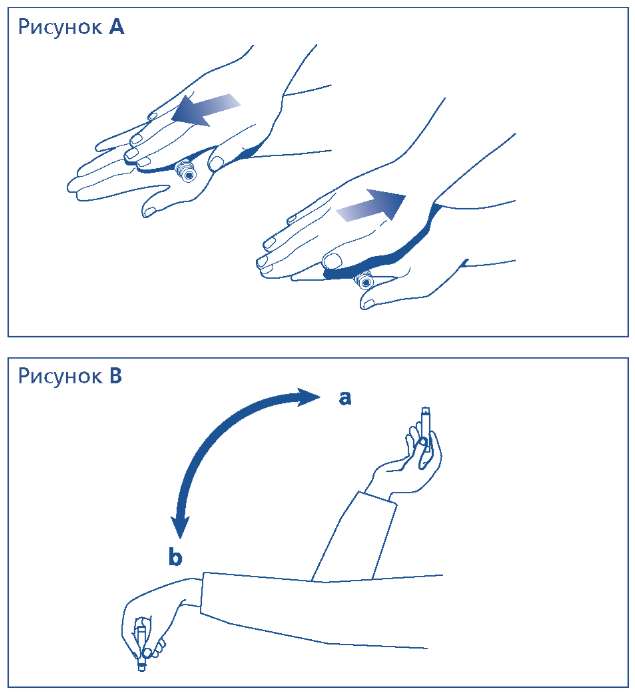 Рисунок A

Рисунок B

a

b