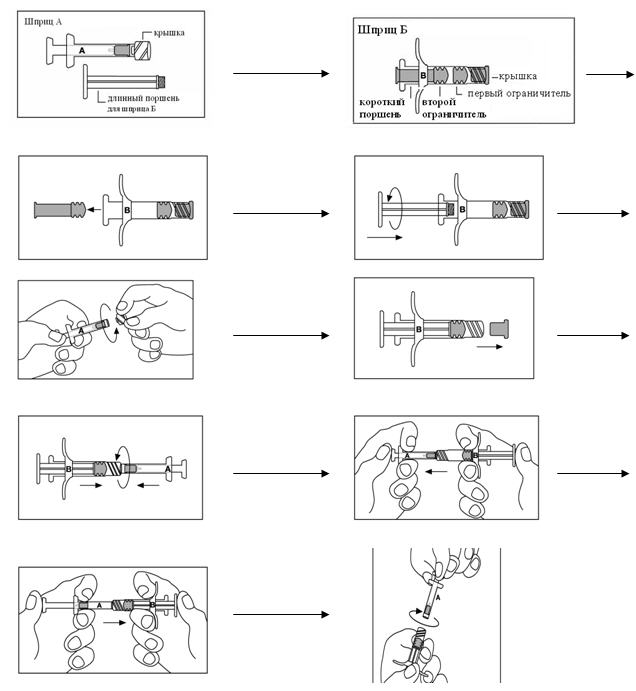 Шприц А
A
крышка
длинный поршень для шприца Б

Шприц Б
B
крышка
первый ограничитель
короткий поршень
второй ограничитель

B

B

A

B

B
A

A
B

A
B

A